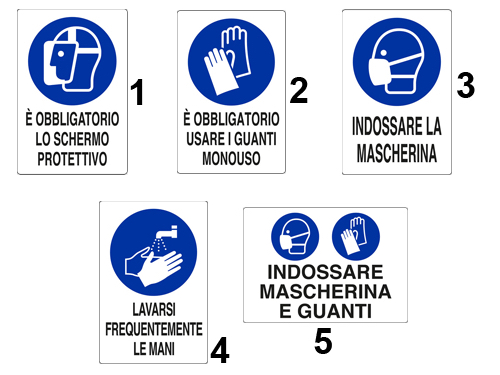 È OBBLIGATORIO LO SCHERMO PROTETTIVO

1

È OBBLIGATORIO USARE I GUANTI MONOUSO

2

INDOSSARE LA MASCHERINA

3

LAVARSI FREQUENTEMENTE LE MANI

4

INDOSSARE MASCHERINA E GUANTI

5